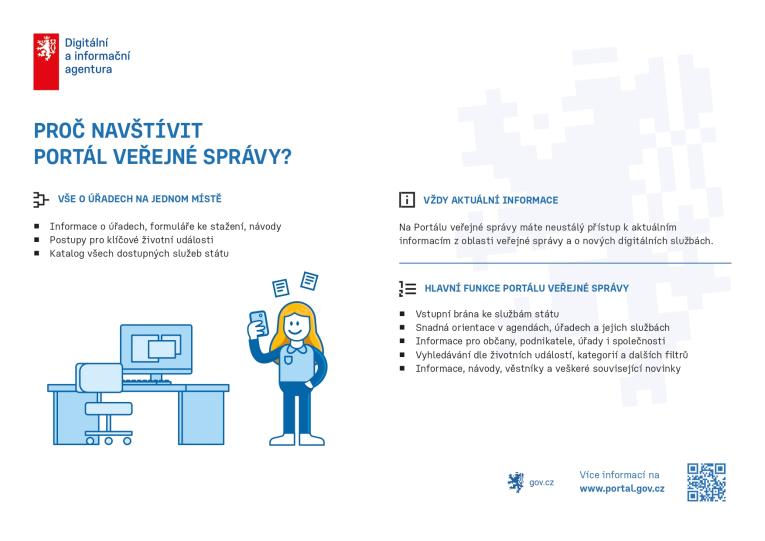 Digitální a informační agentura

PROČ NAVŠTÍVIT PORTÁL VEŘEJNÉ SPRÁVY?

VŠE O ÚŘADECH NA JEDNOM MÍSTĚ

- Informace o úřadech, formuláře ke stažení, návody
- Postupy pro klíčové životní události
- Katalog všech dostupných služeb státu

VŽDY AKTUÁLNÍ INFORMACE

Na Portálu veřejné správy máte neustálý přístup k aktuálním informacím z oblasti veřejné správy a o nových digitálních službách.

HLAVNÍ FUNKCE PORTÁLU VEŘEJNÉ SPRÁVY

- Vstupní brána ke službám státu
- Snadná orientace v agendách, úřadech a jejich službách
- Informace pro občany, podnikatele, úřady i společnosti
- Vyhledávání dle životních událostí, kategorií a dalších filtrů
- Informace, návody, věstníky a veškeré související novinky

gov.cz

Více informací na www.portal.gov.cz